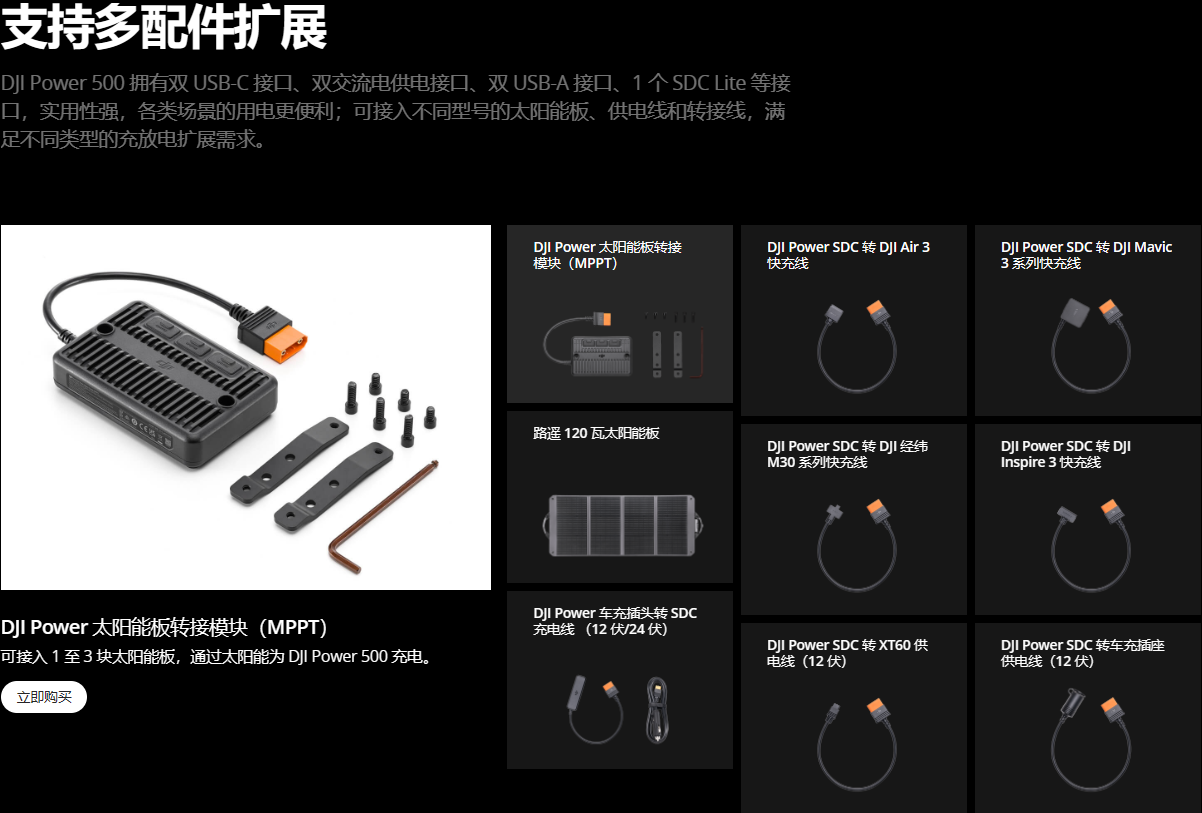 支持多配件扩展

DJI Power 500 拥有双 USB-C 接口、双交流电供电接口、双 USB-A 接口、1 个 SDC Lite 等接口，实用性强，各类场景的用电更便利；可接入不同型号的太阳能板、供电线和转接线，满足不同类型的充放电扩展需求。

DJI Power 太阳能板转接模块（MPPT）

可接入 1 至 3 块太阳能板，通过太阳能为 DJI Power 500 充电。

立即购买

DJI Power 太阳能板转接模块（MPPT）

路遥 120 瓦太阳能板

DJI Power 车充插头转 SDC 充电线 （12 伏/24 伏）

DJI Power SDC 转 DJI Air 3 快充线

DJI Power SDC 转 DJI 经纬 M30 系列快充线

DJI Power SDC 转 XT60 供电线（12 伏）

DJI Power SDC 转 DJI Mavic 3 系列快充线

DJI Power SDC 转 DJI Inspire 3 快充线

DJI Power SDC 转车充插座供电线（12 伏）